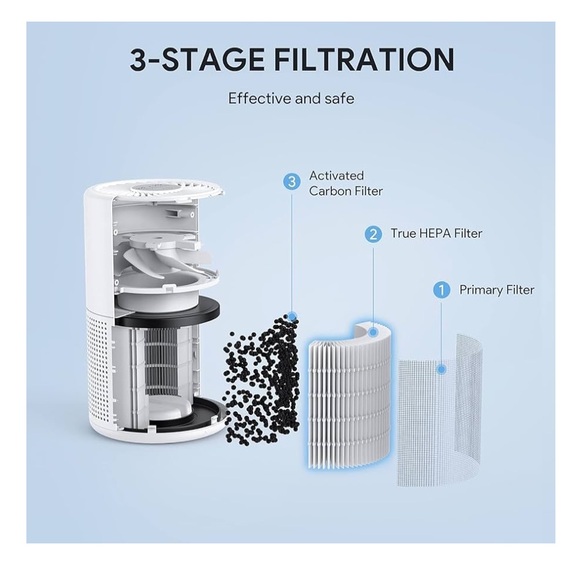 3-STAGE FILTRATION

Effective and safe

3 Activated Carbon Filter

2 True HEPA Filter

1 Primary Filter